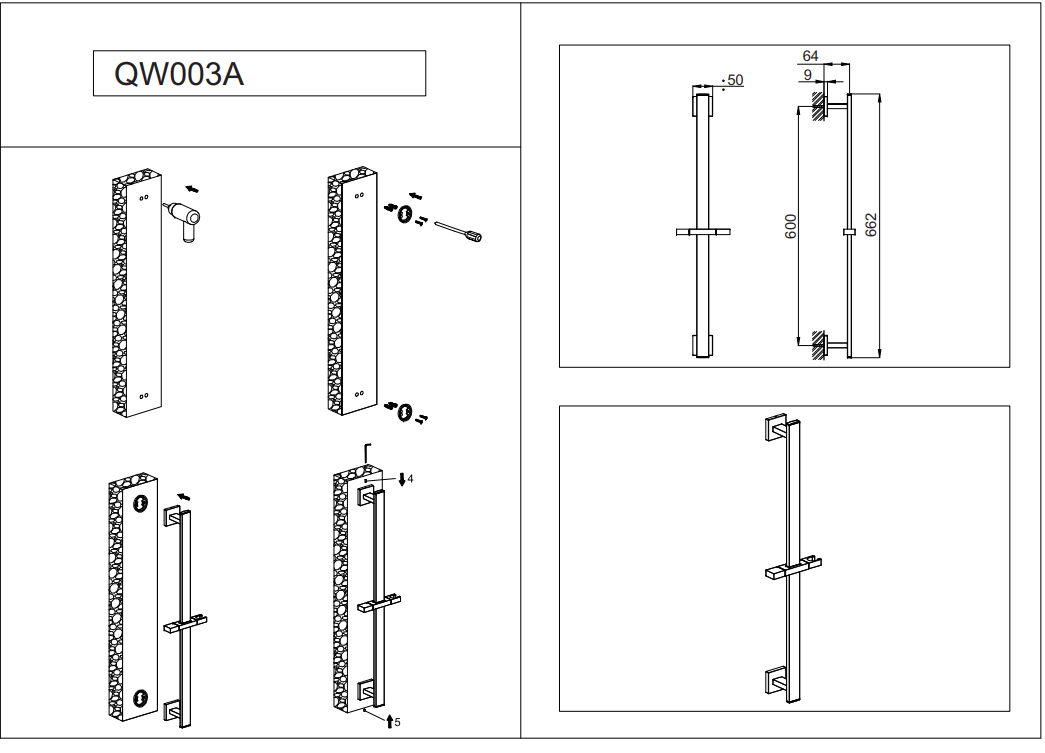 QW003A

4

5

50

64

9

600

662