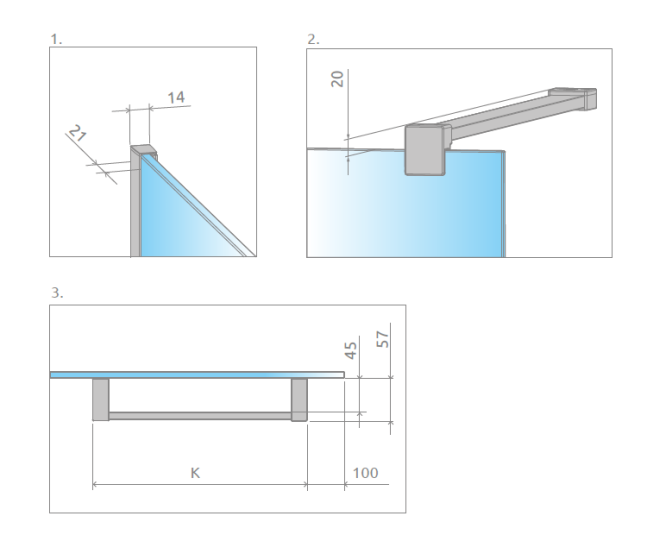 1.

14

21

2.

20

3.

45

57

K

100